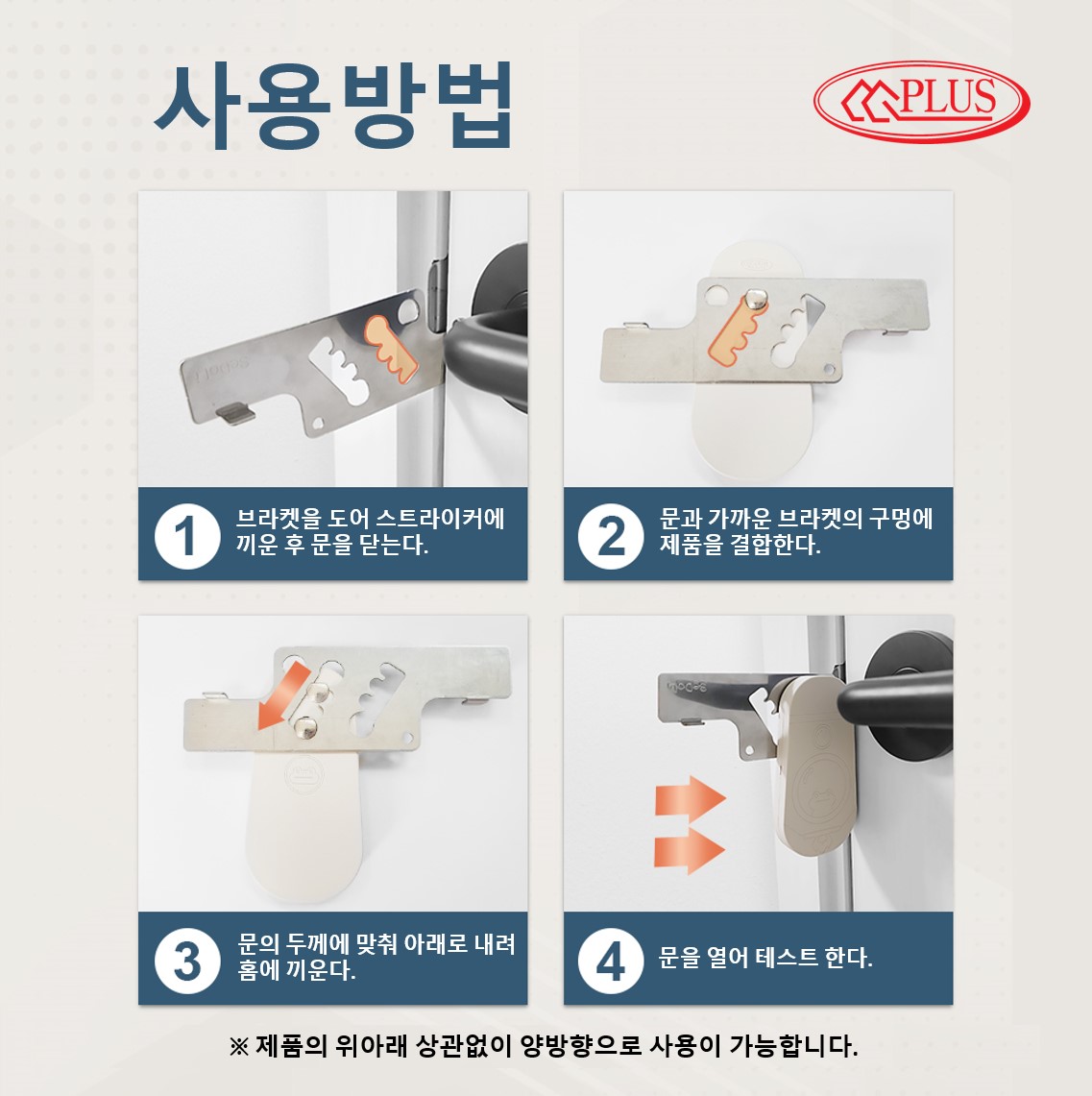 사용방법

PLUS

1 브라켓을 도어 스트라이커에 끼운 후 문을 닫는다.

2 문과 가까운 브라켓의 구멍에 제품을 결합한다.

3 문의 두께에 맞춰 아래로 내려 홈에 끼운다.

4 문을 열어 테스트 한다.

※ 제품의 위아래 상관없이 양방향으로 사용이 가능합니다.